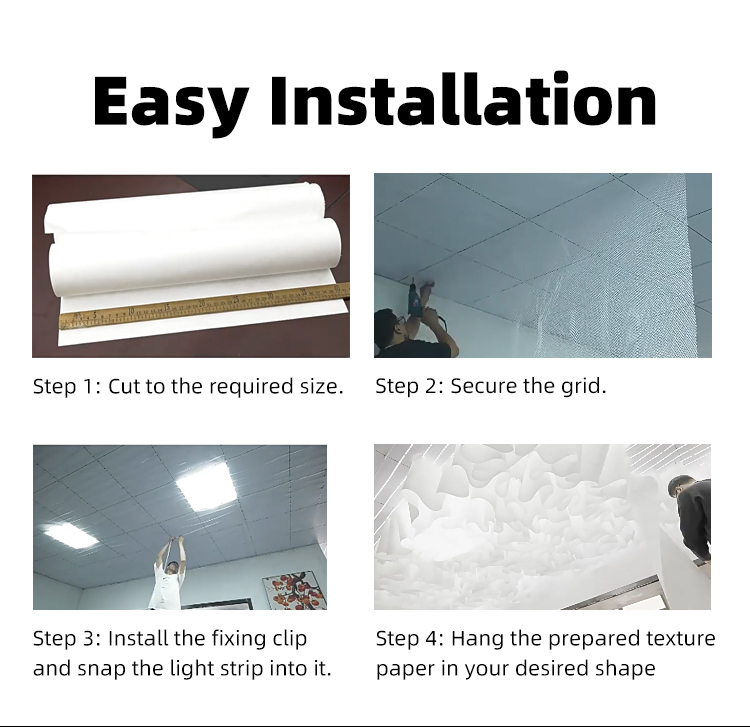 Easy Installation

Step 1: Cut to the required size.

Step 2: Secure the grid.

Step 3: Install the fixing clip and snap the light strip into it.

Step 4: Hang the prepared texture paper in your desired shape